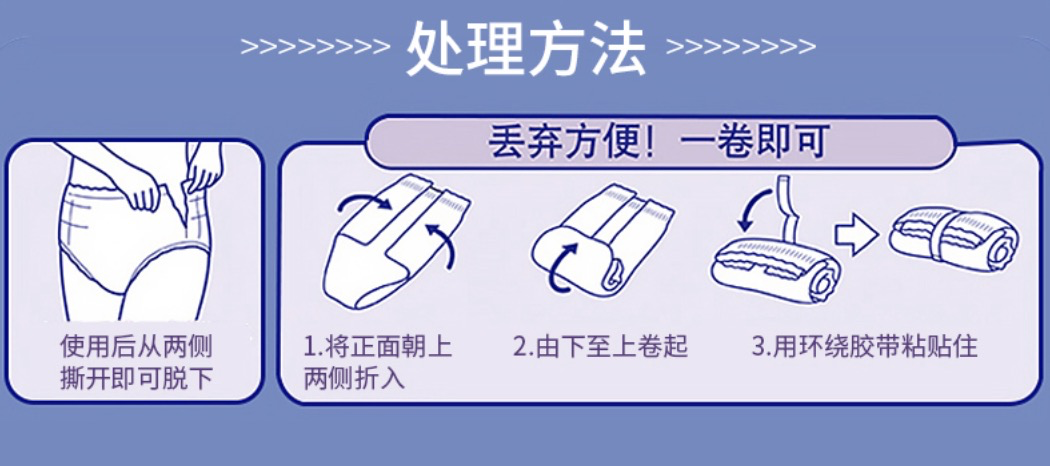 >>>>>>>>> 处理方法 >>>>>>>>>

使用后从两侧撕开即可脱下

丢弃方便！一卷即可

1.将正面朝上两侧折入

2.由下至上卷起

3.用环绕胶带粘贴住