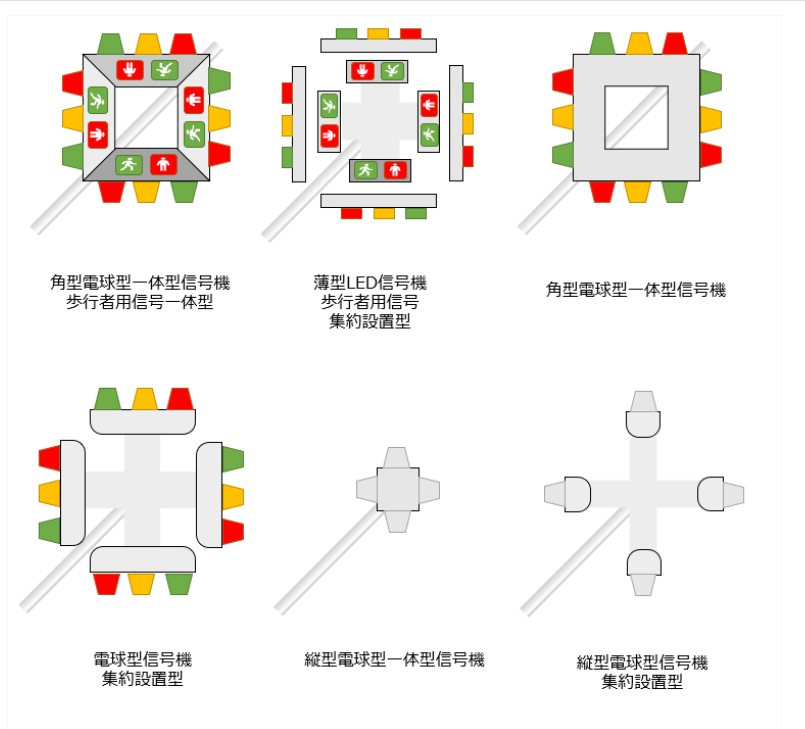 角型電球型一体型信号機
歩行者用信号一体型

薄型LED信号機
歩行者用信号
集約設置型

角型電球型一体型信号機

電球型信号機
集約設置型

縦型電球型一体型信号機

縦型電球型信号機
集約設置型