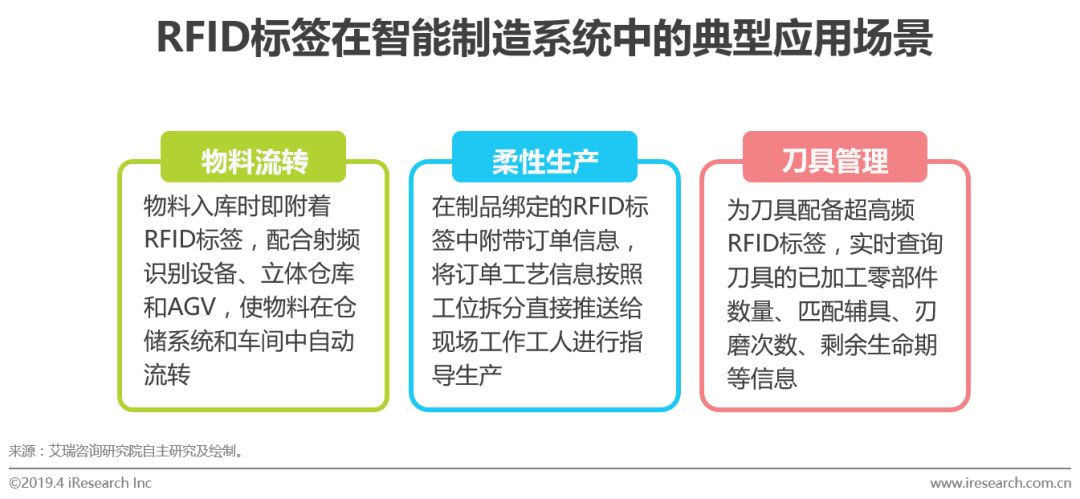 RFID标签在智能制造系统中的典型应用场景

物料流转

物料入库时即附着RFID标签，配合射频识别设备、立体仓库和AGV，使物料在仓储系统和车间中自动流转

柔性生产

在制品绑定的RFID标签中附带订单信息，将订单工艺信息按照工位拆分直接推送给现场工作工人进行指导生产

刀具管理

为刀具配备超高频RFID标签，实时查询刀具的已加工零部件数量、匹配辅具、刃磨次数、剩余生命期等信息

来源：艾瑞咨询研究院自主研究及绘制。

©2019.4 iResearch Inc www.iresearch.com.cn