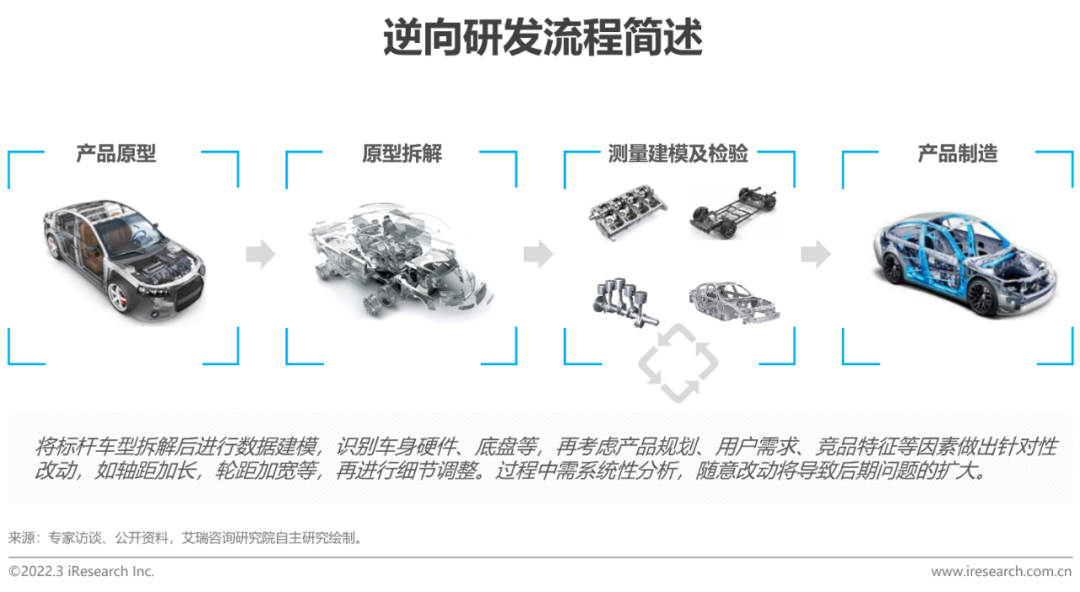 逆向研发流程简述

产品原型

原型拆解

测量建模及检验

产品制造

将标杆车型拆解后进行数据建模，识别车身硬件、底盘等，再考虑产品规划、用户需求、竞品特征等因素做出针对性改动，如轴距加长，轮距加宽等，再进行细节调整。过程中需系统性分析，随意改动将导致后期问题的扩大。

来源：专家访谈、公开资料，艾瑞咨询研究院自主研究绘制。

©2022.3 iResearch Inc.

www.iresearch.com.cn