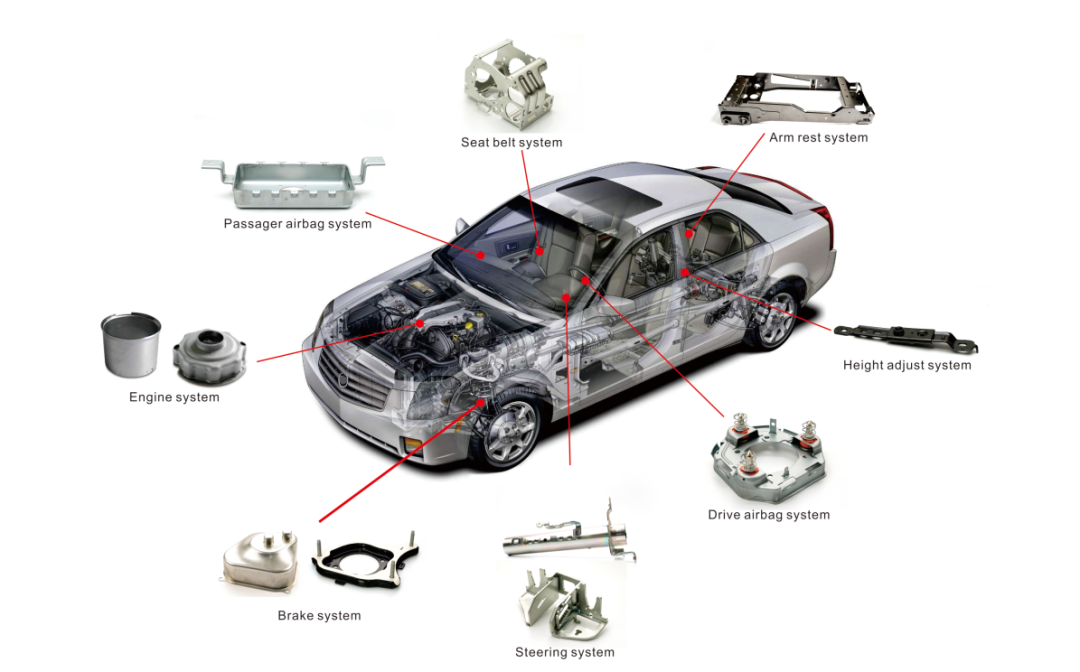 Seat belt system

Arm rest system

Passager airbag system

Engine system

Height adjust system

Drive airbag system

Brake system

Steering system