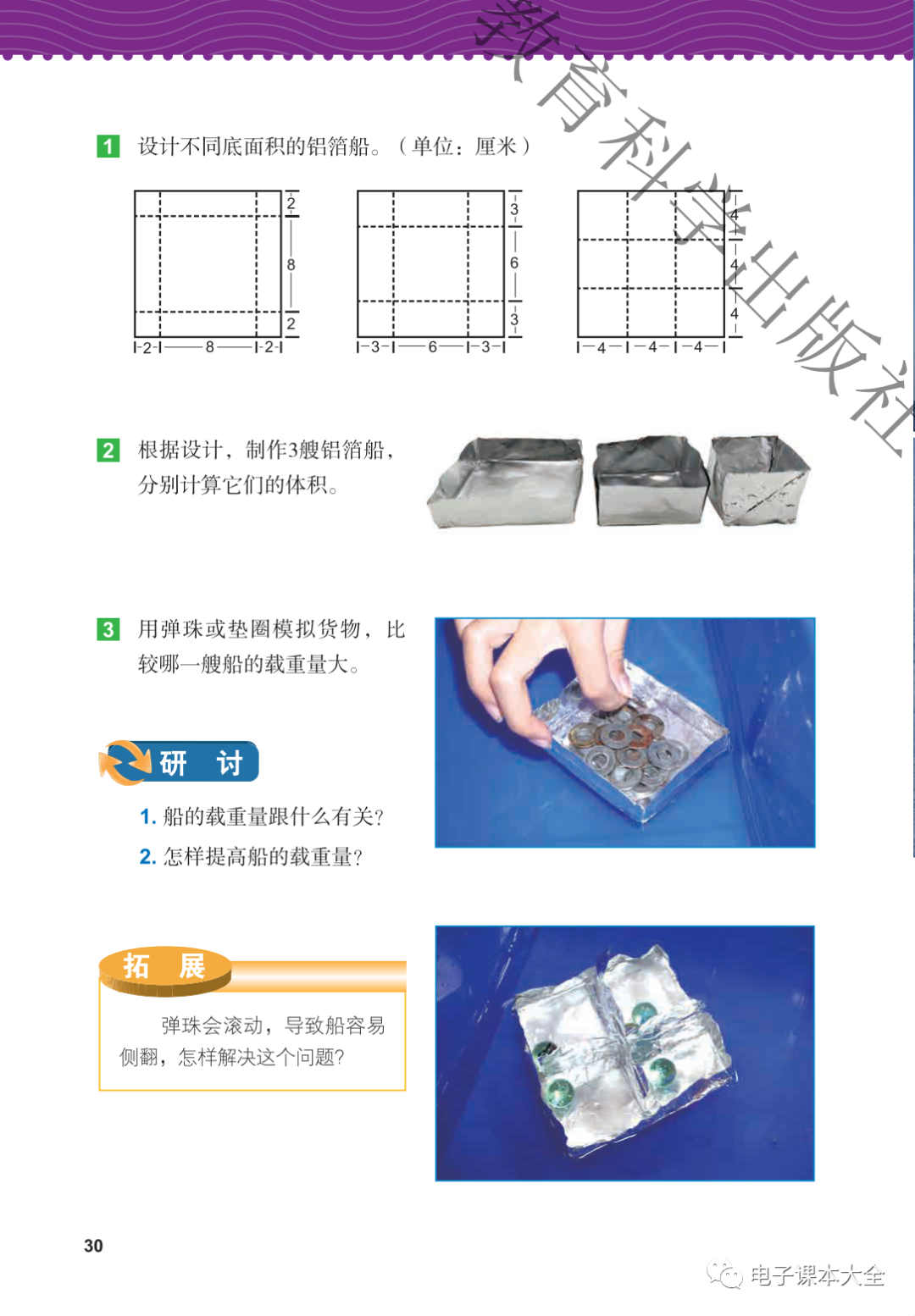 教育科学出版社

1 设计不同底面积的铝箔船。（单位：厘米）

2
8
2
2 8 2

3
6
3
3 6 3

4
4
4
4 4 4

2 根据设计，制作3艘铝箔船，分别计算它们的体积。

3 用弹珠或垫圈模拟货物，比较哪一艘船的载重量大。

研 讨

1. 船的载重量跟什么有关？
2. 怎样提高船的载重量？

拓 展

弹珠会滚动，导致船容易侧翻，怎样解决这个问题？

30

电子课本大全