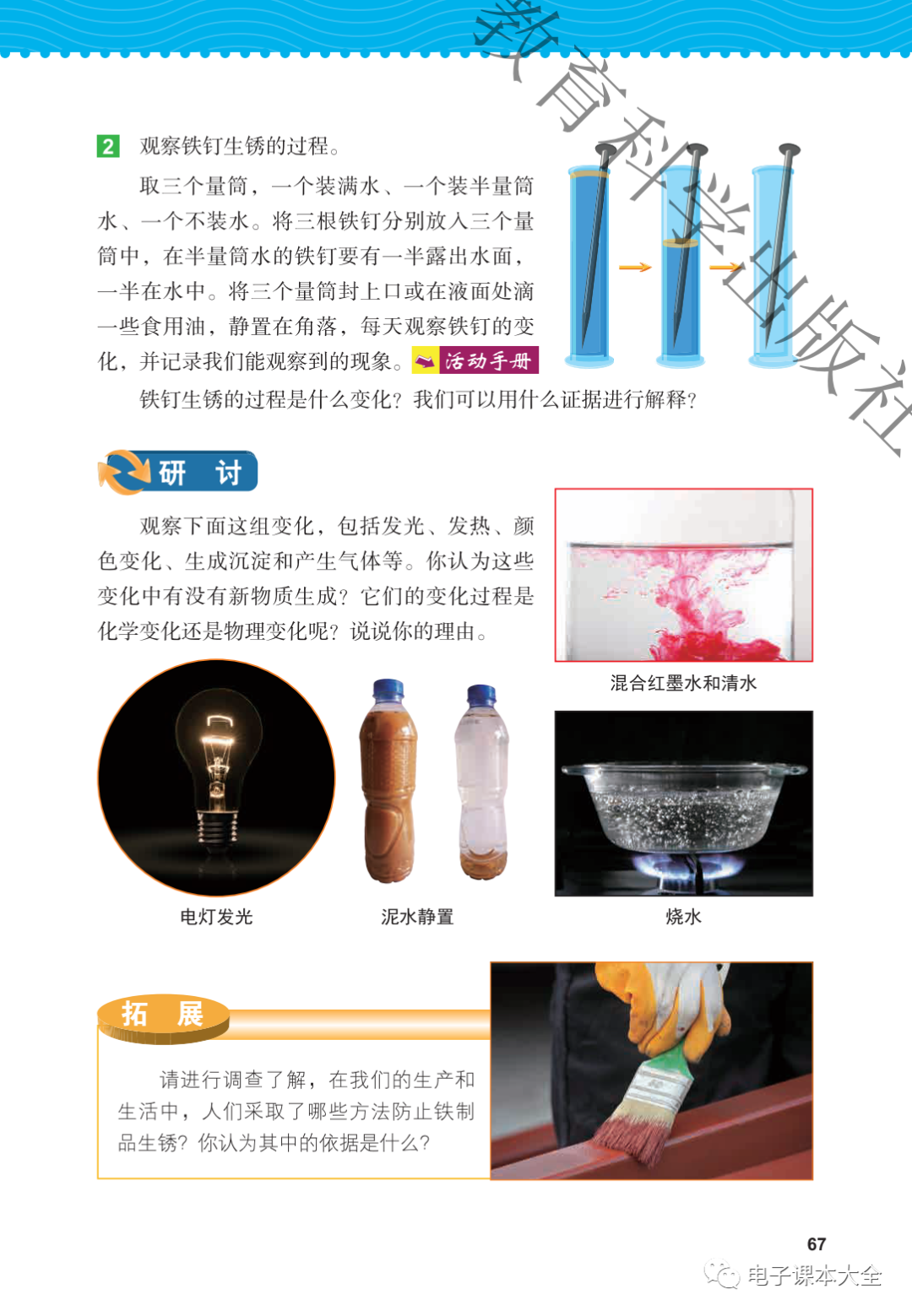 教育科学出版社

2 观察铁钉生锈的过程。

取三个量筒，一个装满水、一个装半量筒水、一个不装水。将三根铁钉分别放入三个量筒中，在半量筒水的铁钉要有一半露出水面，一半在水中。将三个量筒封上口或在液面处滴一些食用油，静置在角落，每天观察铁钉的变化，并记录我们能观察到的现象。活动手册

铁钉生锈的过程是什么变化？我们可以用什么证据进行解释？

研 讨

观察下面这组变化，包括发光、发热、颜色变化、生成沉淀和产生气体等。你认为这些变化中有没有新物质生成？它们的变化过程是化学变化还是物理变化呢？说说你的理由。

混合红墨水和清水

电灯发光

泥水静置

烧水

拓 展

请进行调查了解，在我们的生产和生活中，人们采取了哪些方法防止铁制品生锈？你认为其中的依据是什么？

67

电子课本大全