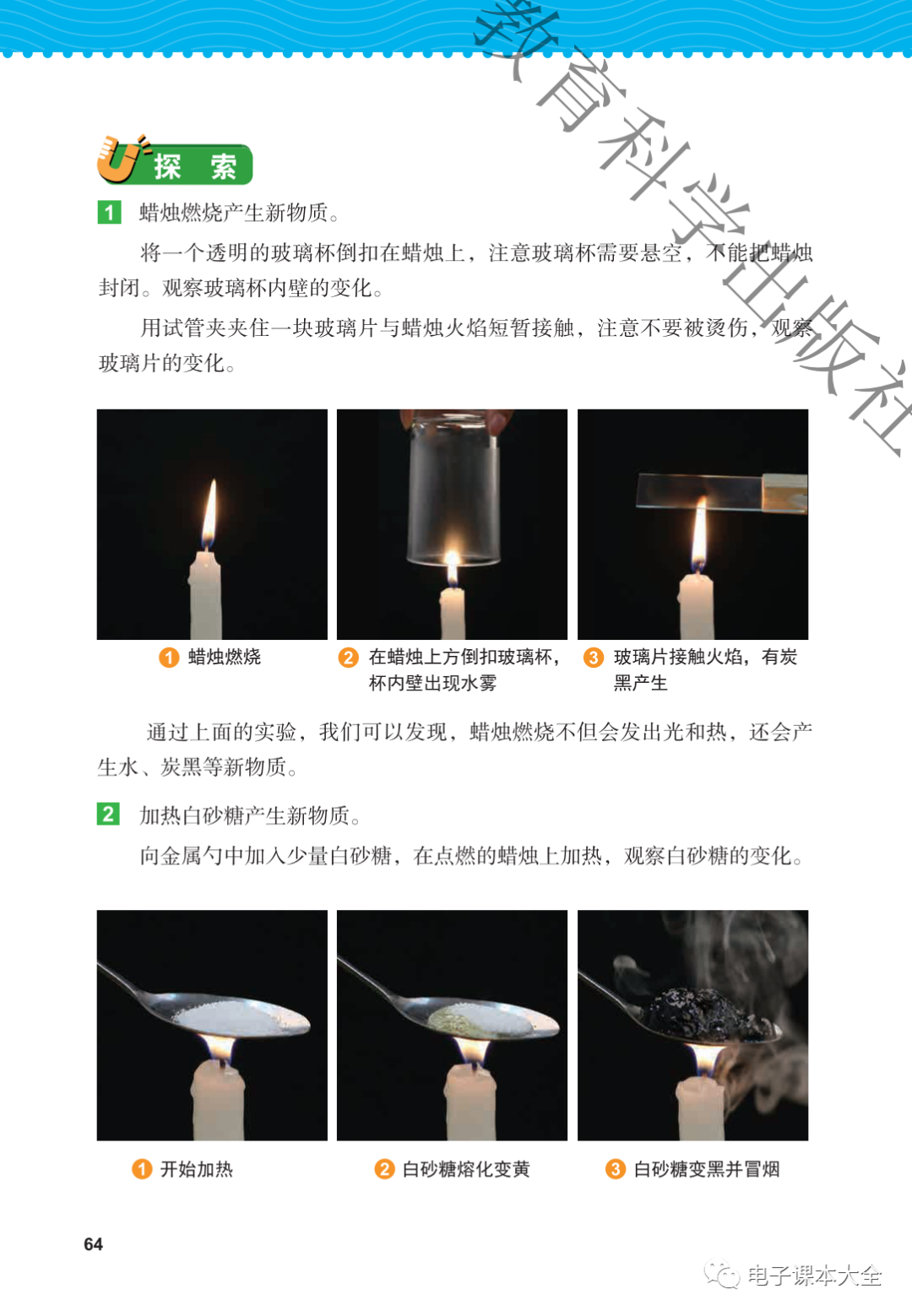 教育科学出版社

探 索

1 蜡烛燃烧产生新物质。

将一个透明的玻璃杯倒扣在蜡烛上，注意玻璃杯需要悬空，不能把蜡烛封闭。观察玻璃杯内壁的变化。

用试管夹夹住一块玻璃片与蜡烛火焰短暂接触，注意不要被烫伤，观察玻璃片的变化。

① 蜡烛燃烧

② 在蜡烛上方倒扣玻璃杯，杯内壁出现水雾

③ 玻璃片接触火焰，有炭黑产生

通过上面的实验，我们可以发现，蜡烛燃烧不但会发出光和热，还会产生水、炭黑等新物质。

2 加热白砂糖产生新物质。

向金属勺中加入少量白砂糖，在点燃的蜡烛上加热，观察白砂糖的变化。

① 开始加热

② 白砂糖熔化变黄

③ 白砂糖变黑并冒烟

64

电子课本大全