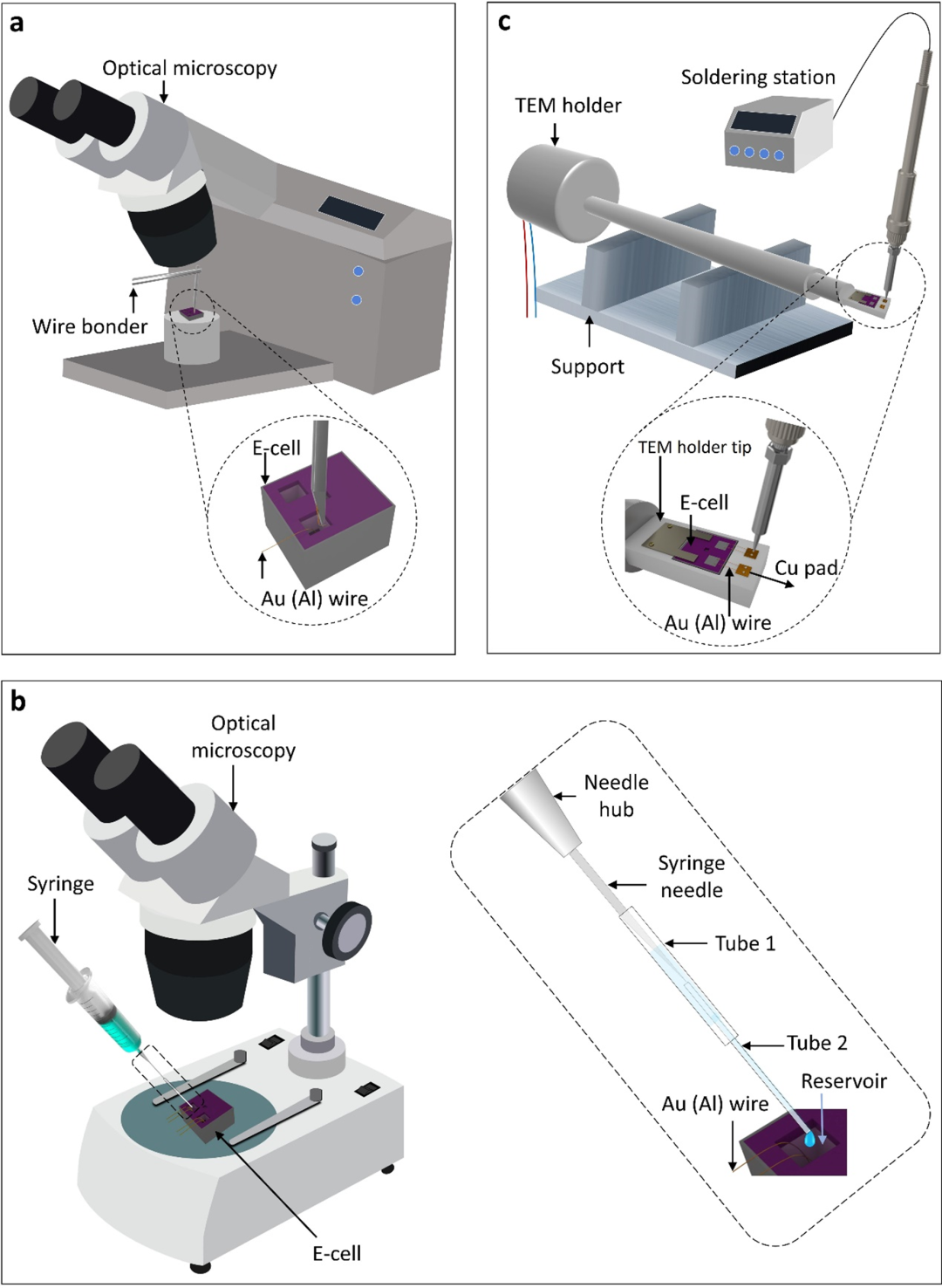 a

Optical microscopy

Wire bonder

E-cell

Au (Al) wire

c

Soldering station

TEM holder

Support

TEM holder tip

E-cell

Cu pad

Au (Al) wire

b

Optical microscopy

Syringe

E-cell

Needle hub

Syringe needle

Tube 1

Tube 2

Reservoir

Au (Al) wire