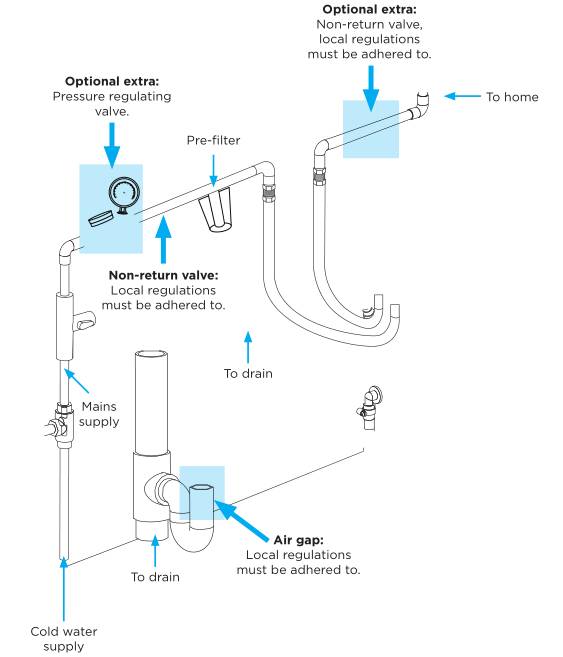 Optional extra:
Non-return valve,
local regulations
must be adhered to.

To home

Optional extra:
Pressure regulating
valve.

Pre-filter

Non-return valve:
Local regulations
must be adhered to.

To drain

Mains
supply

Air gap:
Local regulations
must be adhered to.

To drain

Cold water
supply