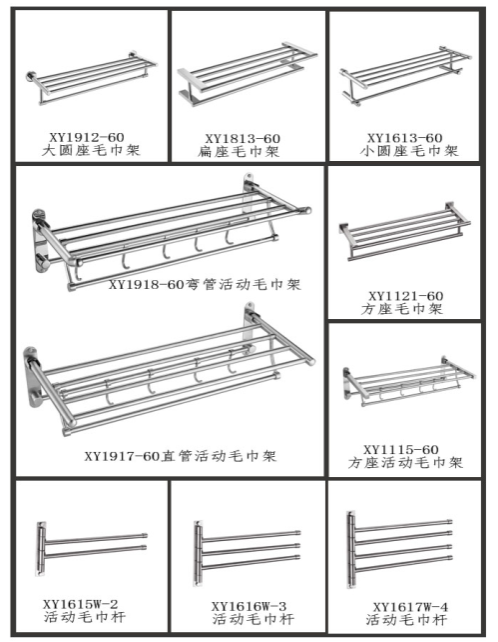 XY1912-60
大圆座毛巾架

XY1813-60
扁座毛巾架

XY1613-60
小圆座毛巾架

XY1918-60弯管活动毛巾架

XY1121-60
方座毛巾架

XY1917-60直管活动毛巾架

XY1115-60
方座活动毛巾架

XY1615W-2
活动毛巾杆

XY1616W-3
活动毛巾杆

XY1617W-4
活动毛巾杆