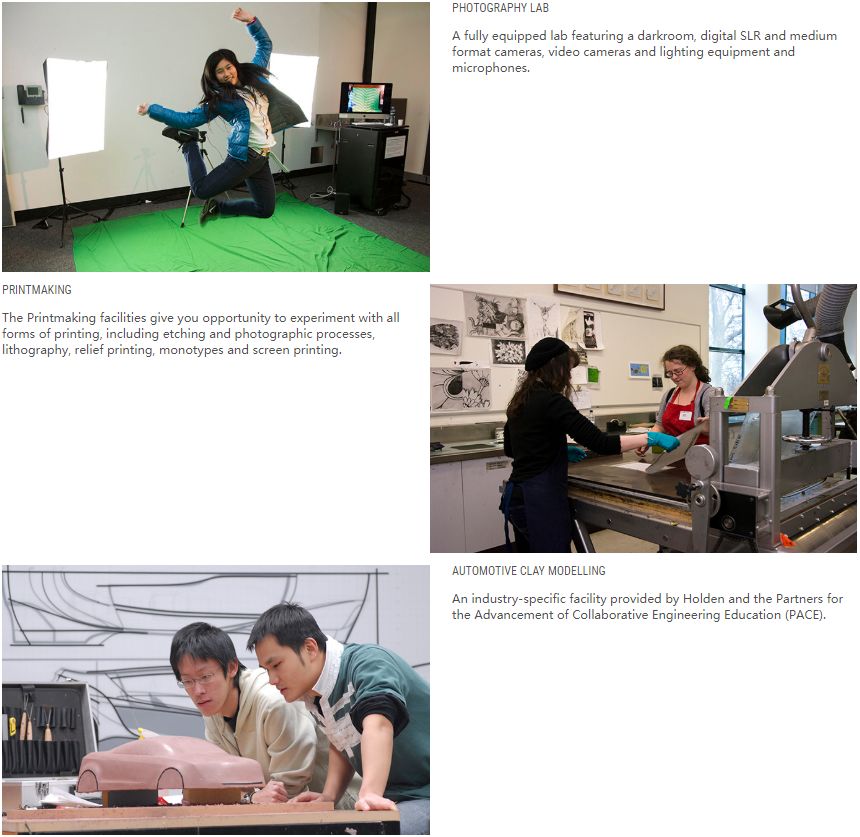 PHOTOGRAPHY LAB

A fully equipped lab featuring a darkroom, digital SLR and medium format cameras, video cameras and lighting equipment and microphones.

PRINTMAKING

The Printmaking facilities give you opportunity to experiment with all forms of printing, including etching and photographic processes, lithography, relief printing, monotypes and screen printing.

AUTOMOTIVE CLAY MODELLING

An industry-specific facility provided by Holden and the Partners for the Advancement of Collaborative Engineering Education (PACE).