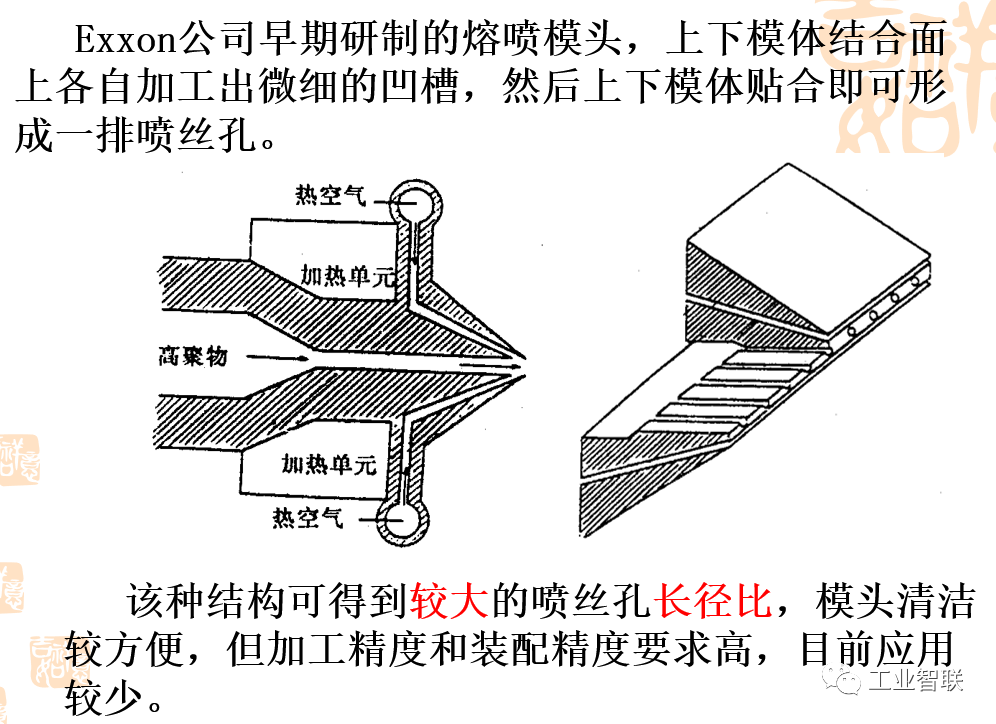 Exxon公司早期研制的熔喷模头，上下模体结合面上各自加工出微细的凹槽，然后上下模体贴合即可形成一排喷丝孔。

热空气

加热单元

高聚物

加热单元

热空气

该种结构可得到较大的喷丝孔长径比，模头清洁较方便，但加工精度和装配精度要求高，目前应用较少。

工业智联