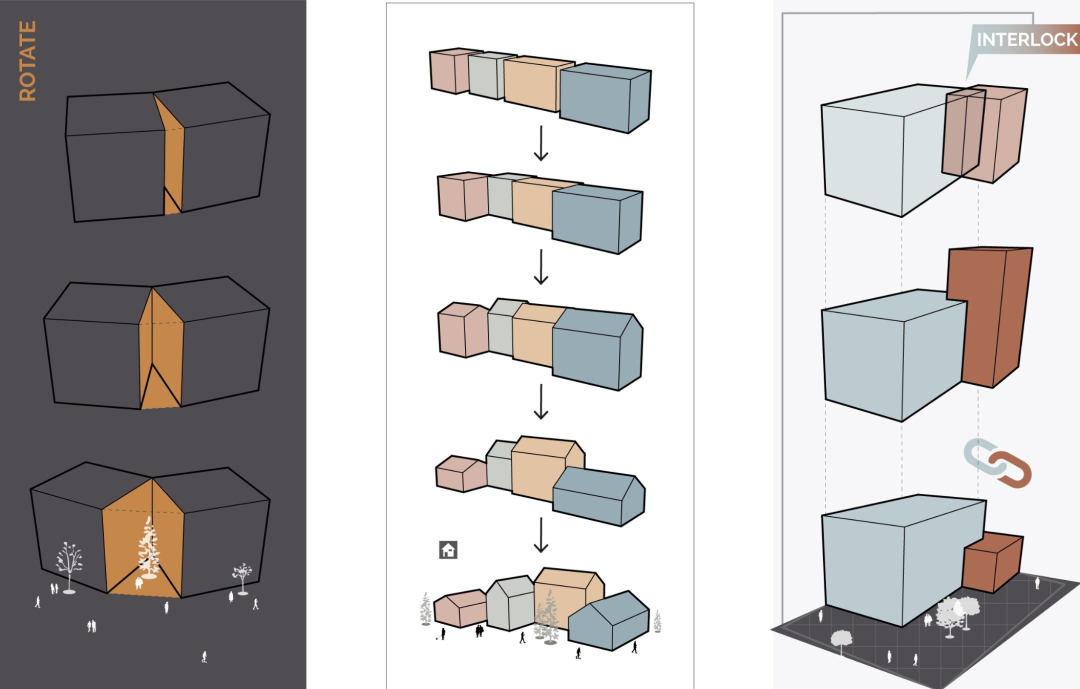 ROTATE

INTERLOCK