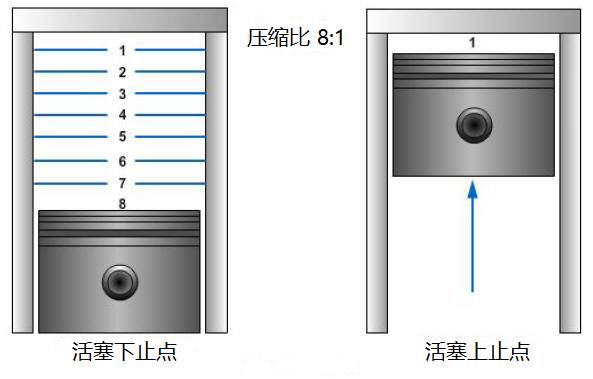 压缩比 8:1

1
2
3
4
5
6
7
8

活塞下止点

1

活塞上止点