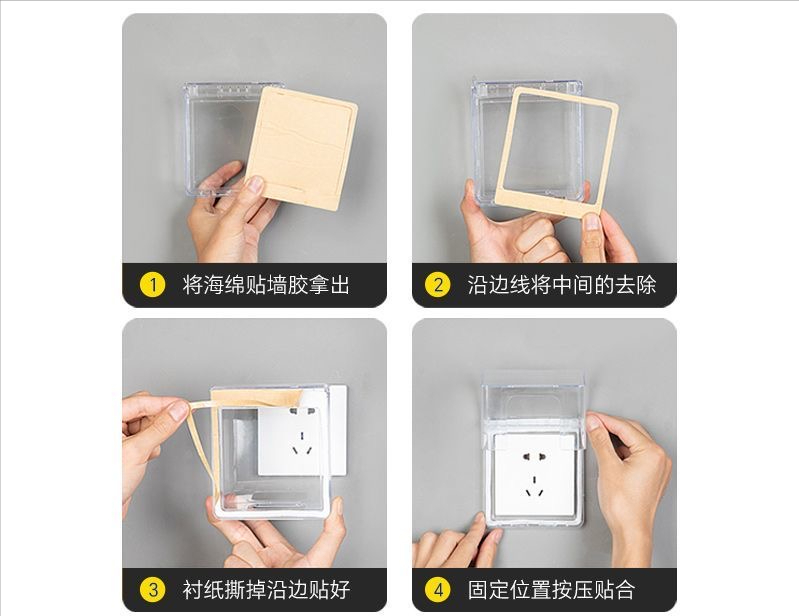 1 将海绵贴墙胶拿出

2 沿边线将中间的去除

3 衬纸撕掉沿边贴好

4 固定位置按压贴合