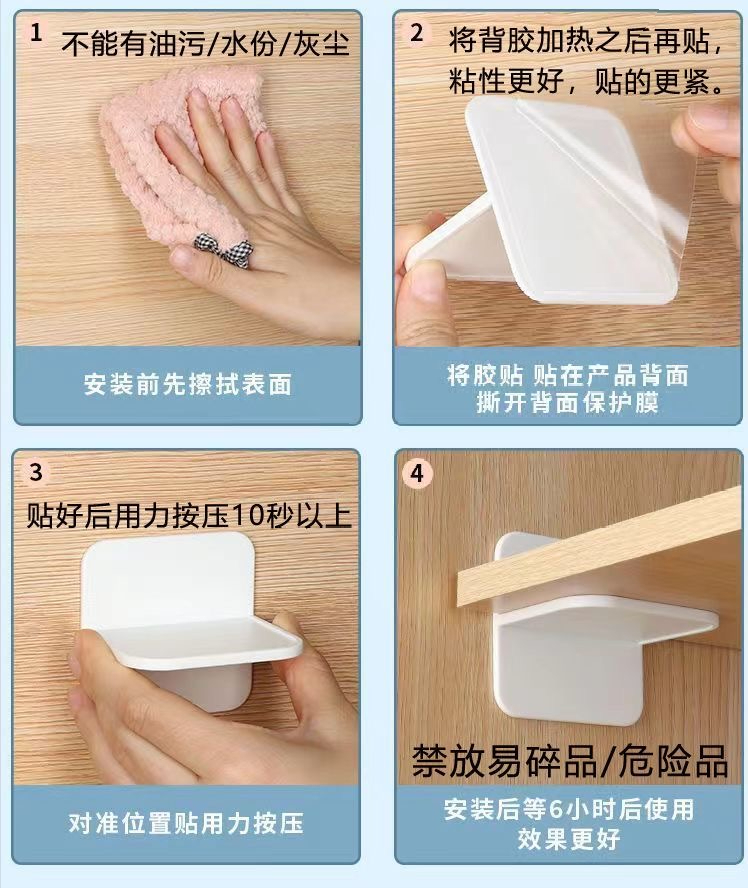 1 不能有油污/水份/灰尘

安装前先擦拭表面

2 将背胶加热之后再贴，粘性更好，贴的更紧。

将胶贴 贴在产品背面
撕开背面保护膜

3 贴好后用力按压10秒以上

对准位置贴用力按压

4 禁放易碎品/危险品

安装后等6小时后使用
效果更好