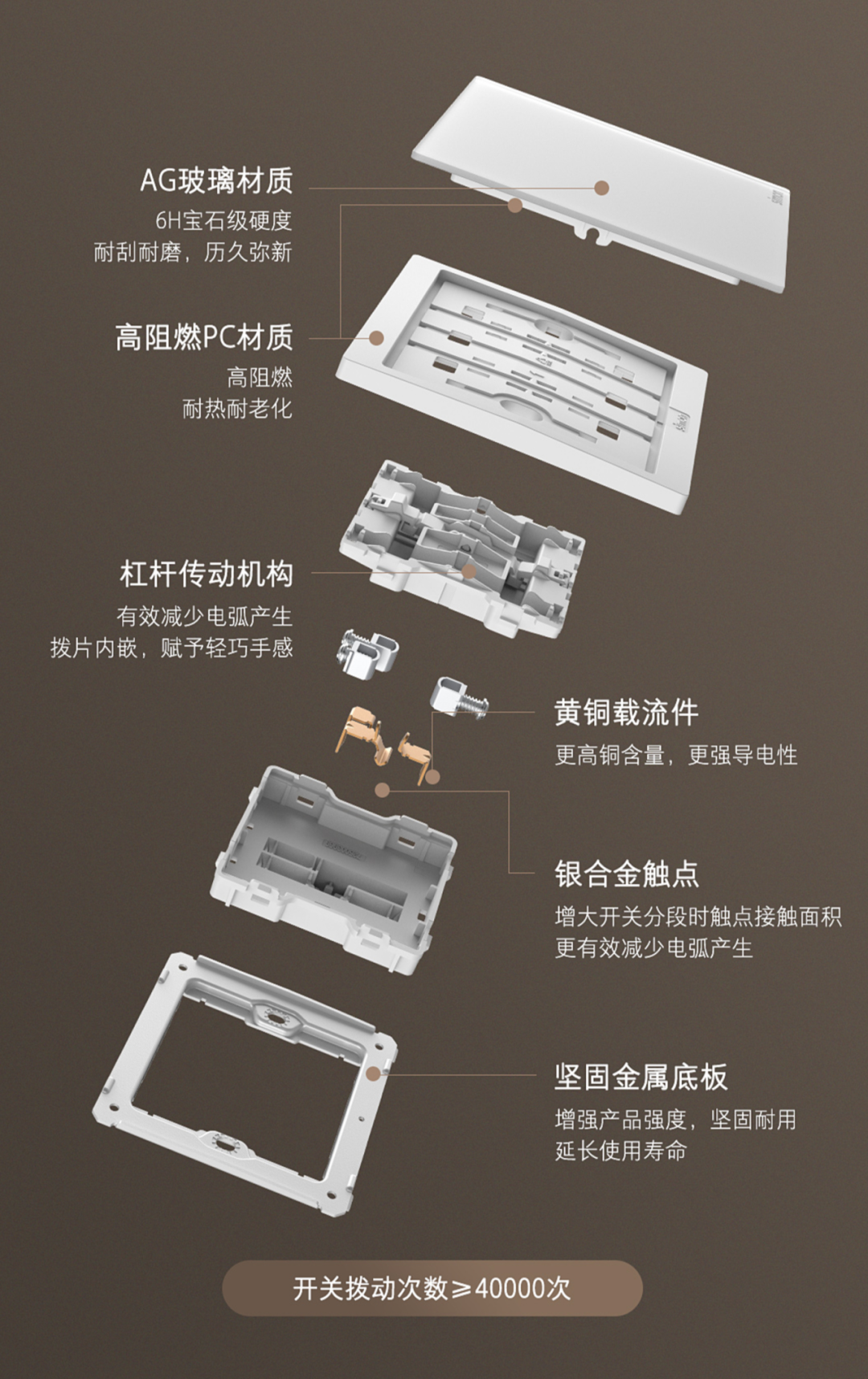 AG玻璃材质
6H宝石级硬度
耐刮耐磨，历久弥新

高阻燃PC材质
高阻燃
耐热耐老化

杠杆传动机构
有效减少电弧产生
拨片内嵌，赋予轻巧手感

黄铜载流件
更高铜含量，更强导电性

银合金触点
增大开关分段时触点接触面积
更有效减少电弧产生

坚固金属底板
增强产品强度，坚固耐用
延长使用寿命

开关拨动次数≥40000次