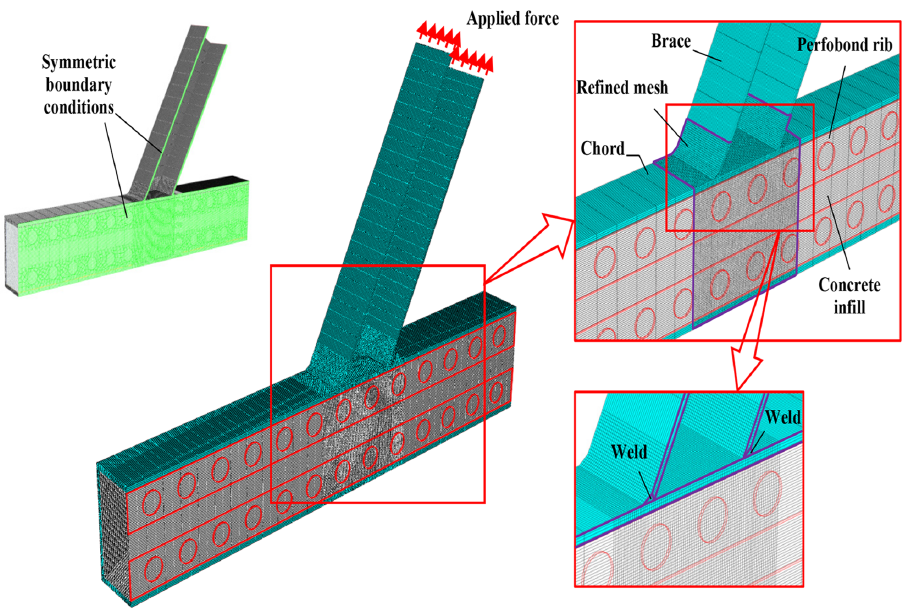 Symmetric boundary conditions

Applied force

Brace

Perfobond rib

Refined mesh

Chord

Concrete infill

Weld

Weld