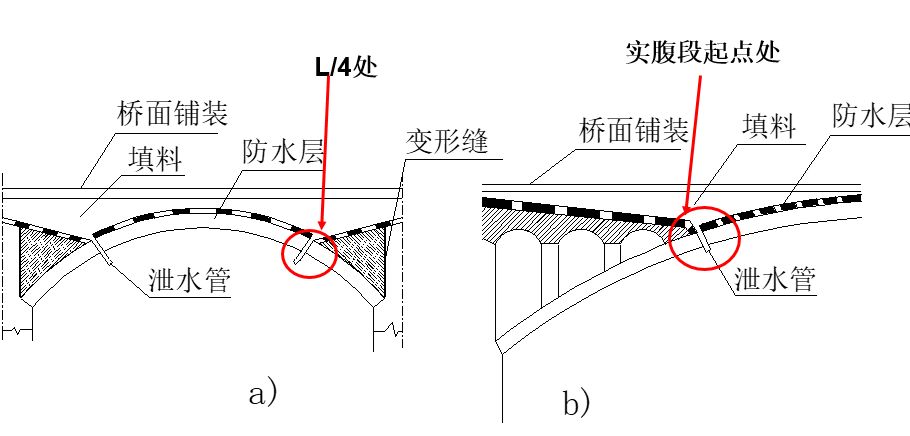 L/4处

桥面铺装

填料

防水层

变形缝

泄水管

a)

实腹段起点处

桥面铺装

填料

防水层

泄水管

b)