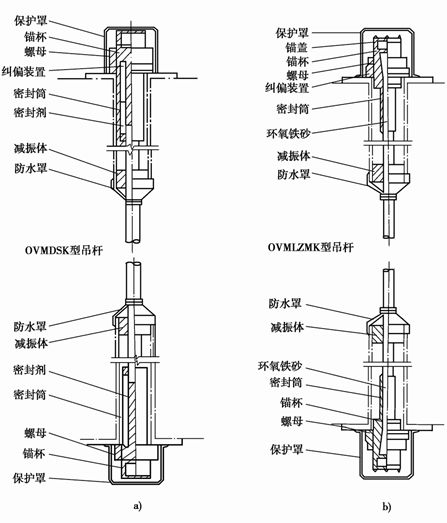 保护罩
锚杯
螺母
纠偏装置
密封筒
密封剂
减振体
防水罩

OVMDSK型吊杆

防水罩
减振体
密封剂
密封筒
螺母
锚杯
保护罩

a)

保护罩
锚盖
锚杯
螺母
纠偏装置
密封筒
环氧铁砂
减振体
防水罩

OVMLZMK型吊杆

防水罩
减振体
环氧铁砂
密封筒
锚杯
螺母
保护罩

b)