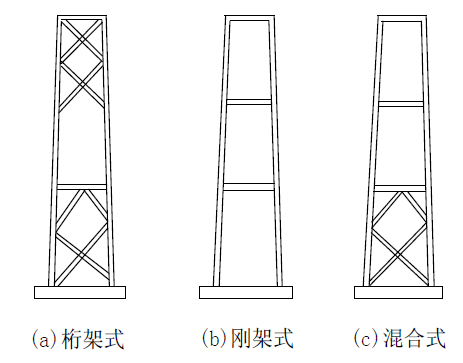 (a)桁架式

(b)刚架式

(c)混合式