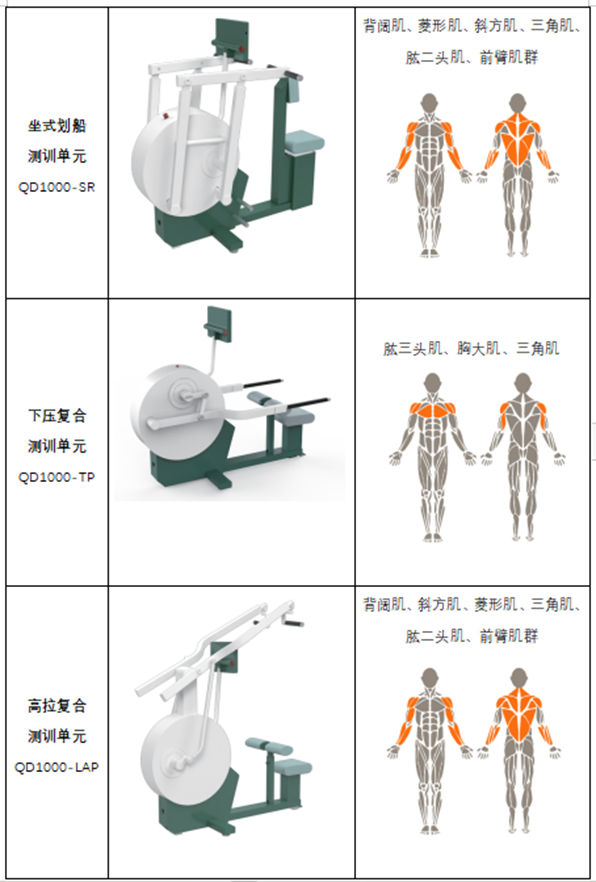 | 坐式划船 测训单元 QD1000-SR | | 背阔肌、菱形肌、斜方肌、三角肌、肱二头肌、前臂肌群 |
|---|---|---|
| 下压复合 测训单元 QD1000-TP | | 肱三头肌、胸大肌、三角肌 |
| 高拉复合 测训单元 QD1000-LAP | | 背阔肌、斜方肌、菱形肌、三角肌、肱二头肌、前臂肌群 |