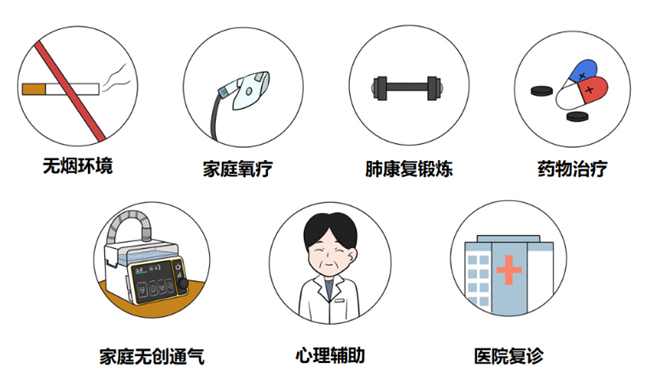 无烟环境

家庭氧疗

肺康复锻炼

药物治疗

家庭无创通气

心理辅助

医院复诊