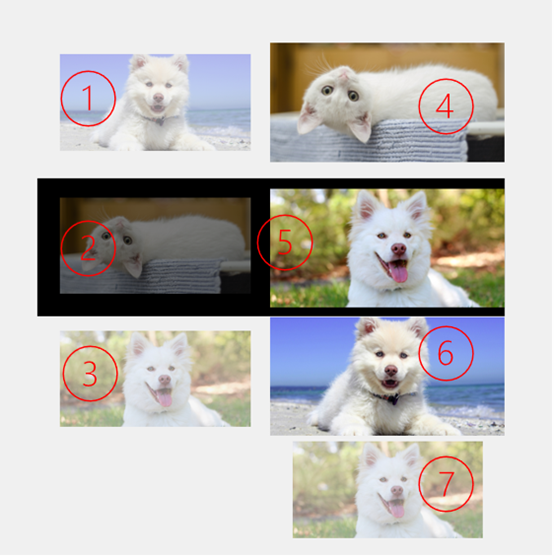 1
4
2
5
3
6
7