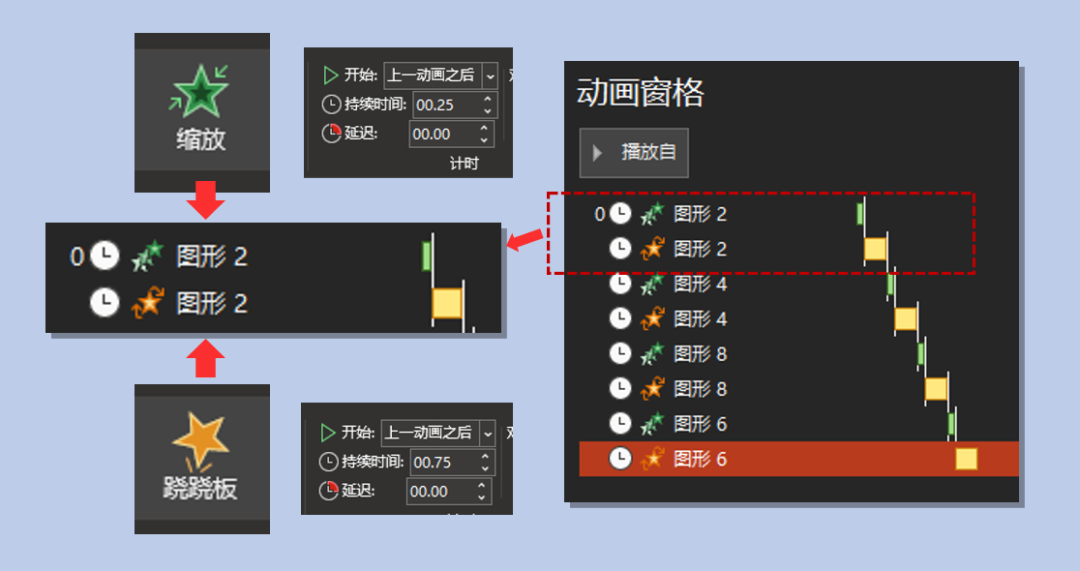 缩放

开始: 上一动画之后
持续时间: 00.25
延迟: 00.00
计时

0 图形 2
图形 2

跷跷板

开始: 上一动画之后
持续时间: 00.75
延迟: 00.00

动画窗格

播放自

0 图形 2
图形 2
图形 4
图形 4
图形 8
图形 8
图形 6
图形 6