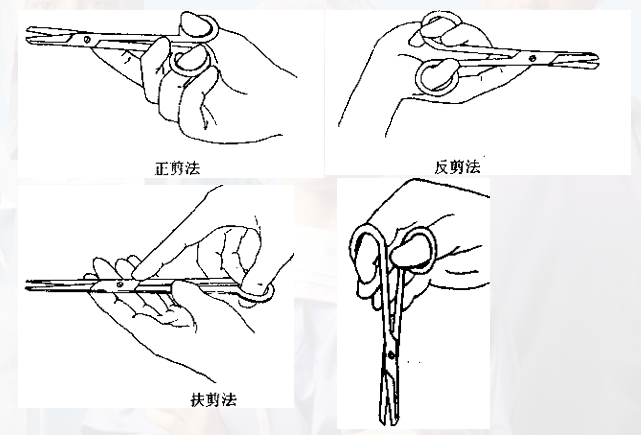 正剪法

反剪法

扶剪法