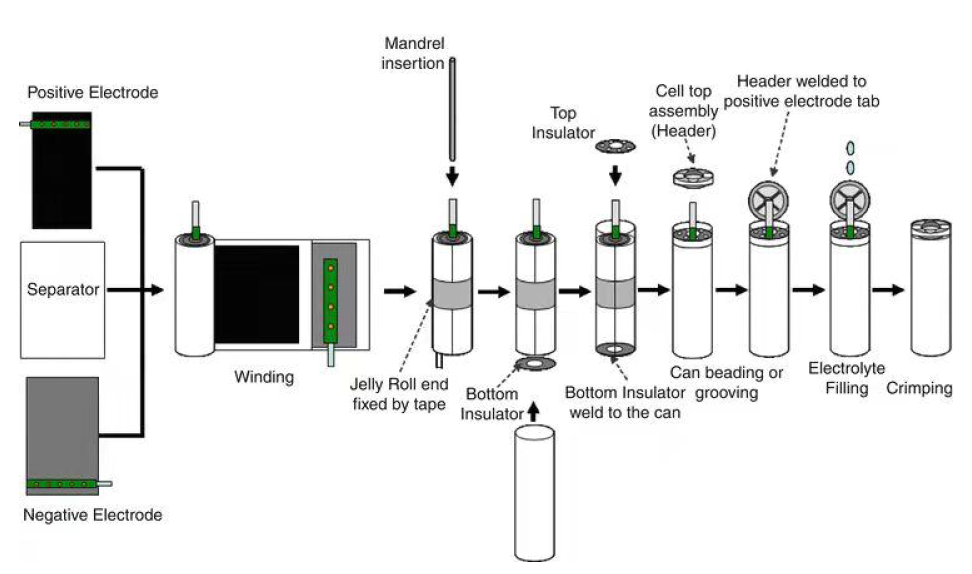 Positive Electrode

Separator

Negative Electrode

Winding

Mandrel insertion

Jelly Roll end fixed by tape

Bottom Insulator

Top Insulator

Bottom Insulator weld to the can

Cell top assembly (Header)

Can beading or grooving

Header welded to positive electrode tab

Electrolyte Filling

Crimping