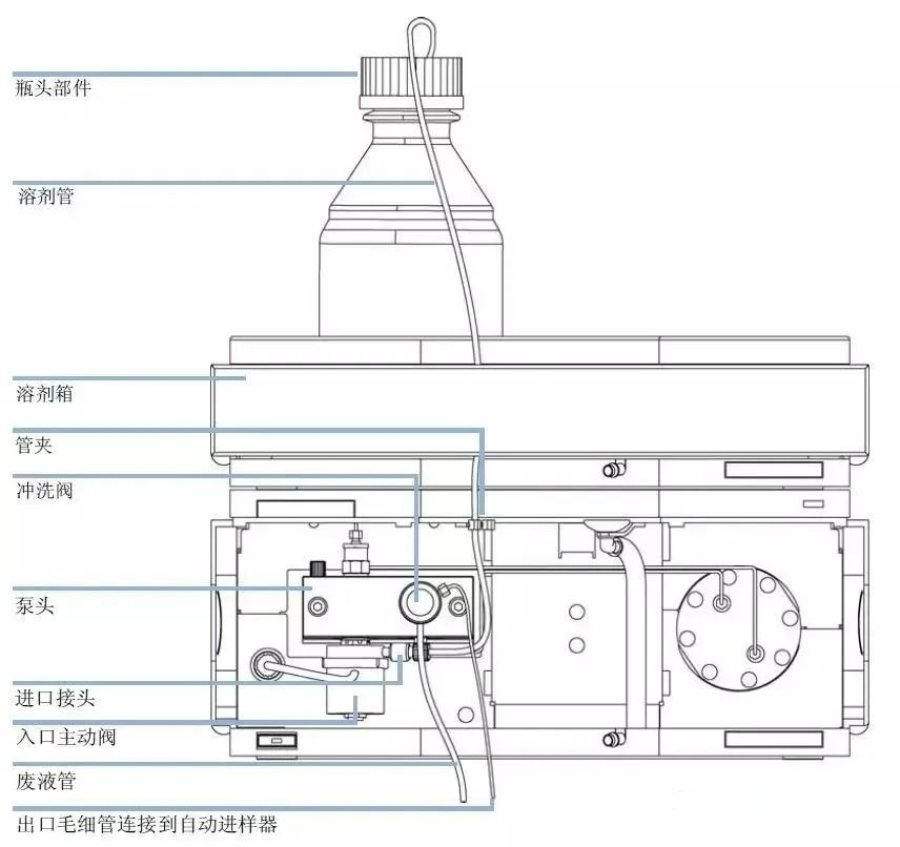 瓶头部件

溶剂管

溶剂箱

管夹

冲洗阀

泵头

进口接头

入口主动阀

废液管

出口毛细管连接到自动进样器