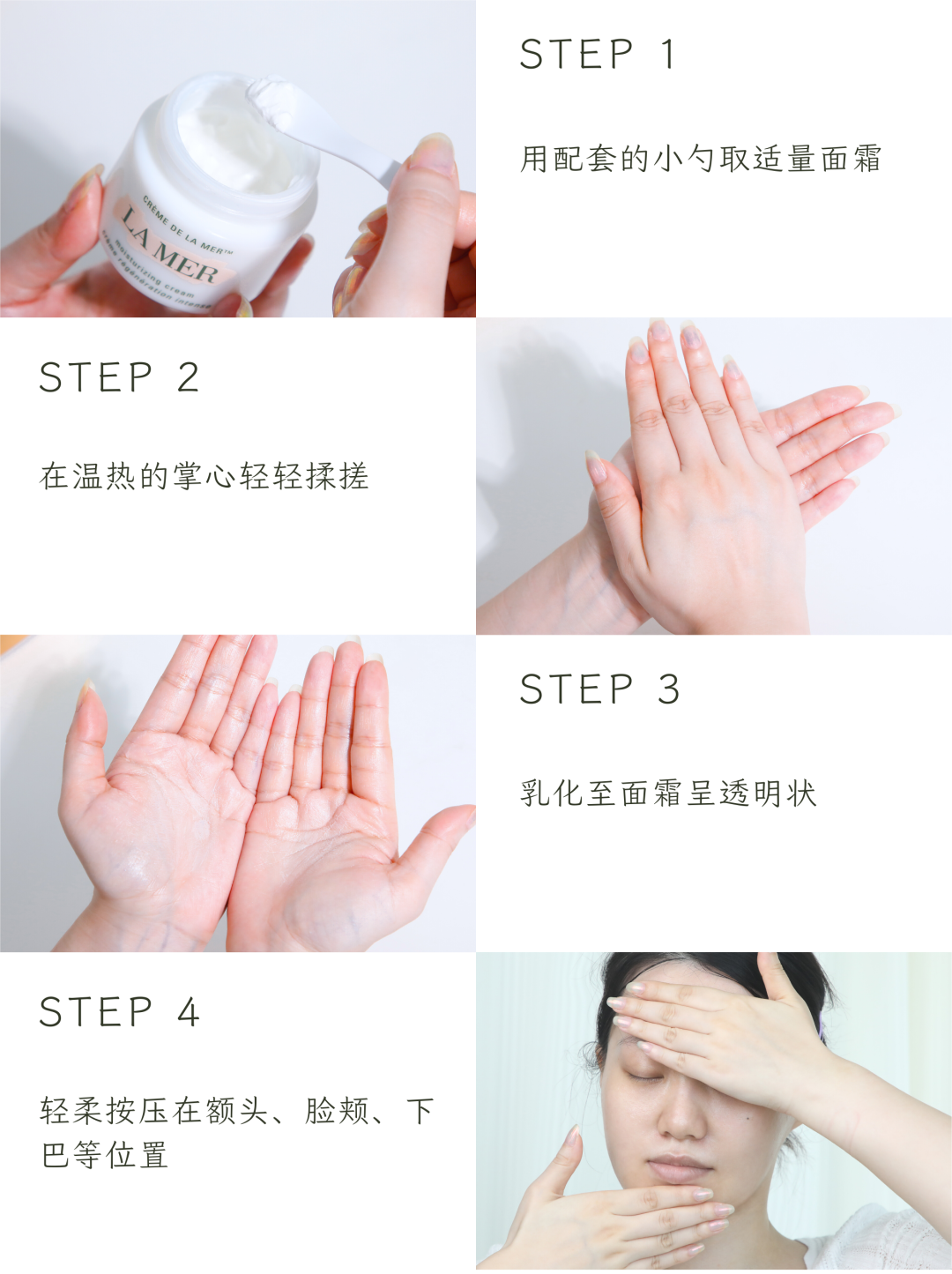 CRÈME DE LA MER™
LA MER
moisturizing cream
crème régénération intense

STEP 1

用配套的小勺取适量面霜

STEP 2

在温热的掌心轻轻揉搓

STEP 3

乳化至面霜呈透明状

STEP 4

轻柔按压在额头、脸颊、下巴等位置