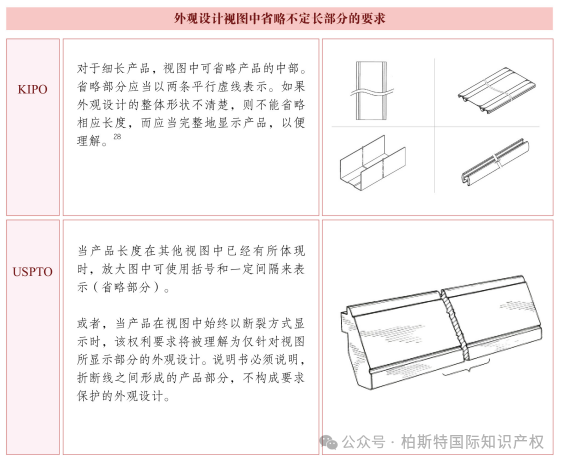 外观设计视图中省略不定长部分的要求

| KIPO | 对于细长产品，视图中可省略产品的中部。省略部分应当以两条平行虚线表示。如果外观设计的整体形状不清楚，则不能省略相应长度，而应当完整地显示产品，以便理解。$^{28}$ | |
|---|---|---|
| USPTO | 当产品长度在其他视图中已经有所体现时，放大图中可使用括号和一定间隔来表示（省略部分）。<br><br>或者，当产品在视图中始终以断裂方式显示时，该权利要求将被理解为仅针对视图所显示部分的外观设计。说明书必须说明，折断线之间形成的产品部分，不构成要求保护的外观设计。 | |

公众号 · 柏斯特国际知识产权