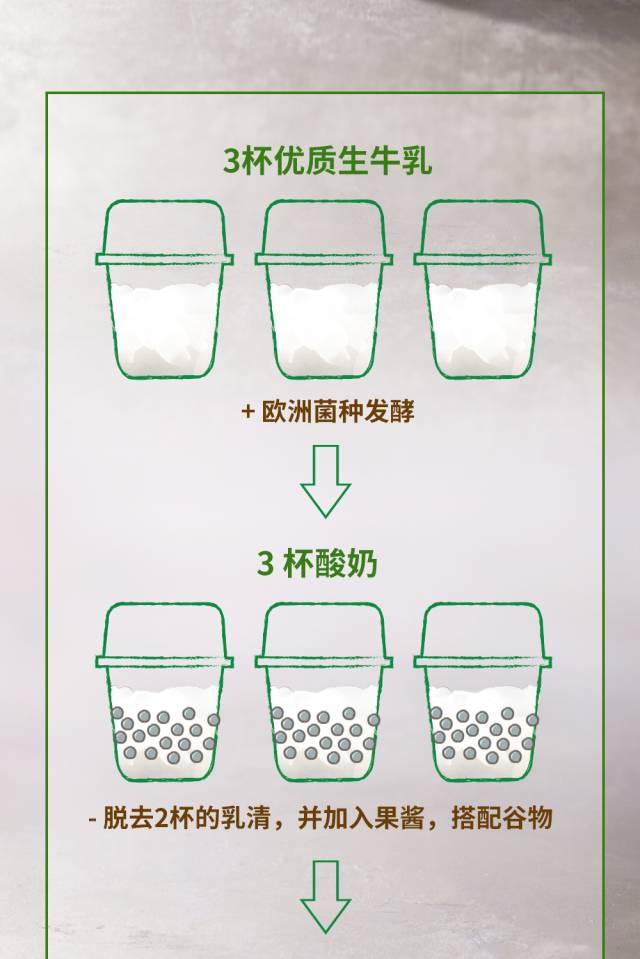 3杯优质生牛乳

+ 欧洲菌种发酵

3 杯酸奶

- 脱去2杯的乳清，并加入果酱，搭配谷物