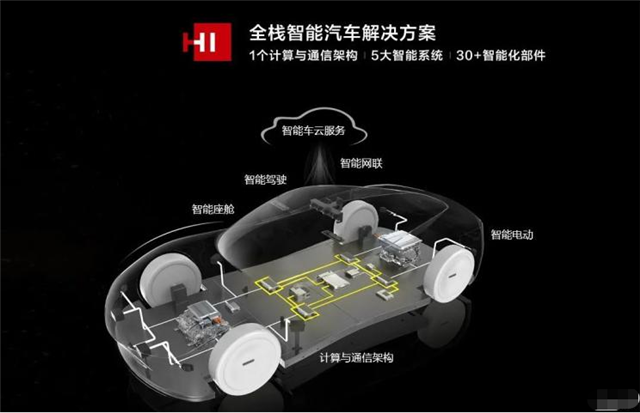 HI

全栈智能汽车解决方案

1个计算与通信架构 | 5大智能系统 | 30+智能化部件

智能车云服务

智能网联

智能驾驶

智能座舱

智能电动

计算与通信架构