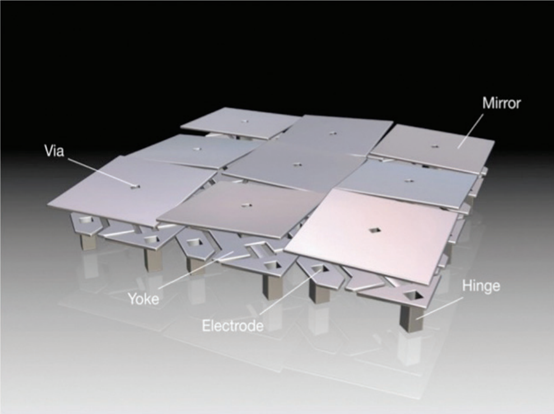 Mirror
Via
Yoke
Electrode
Hinge