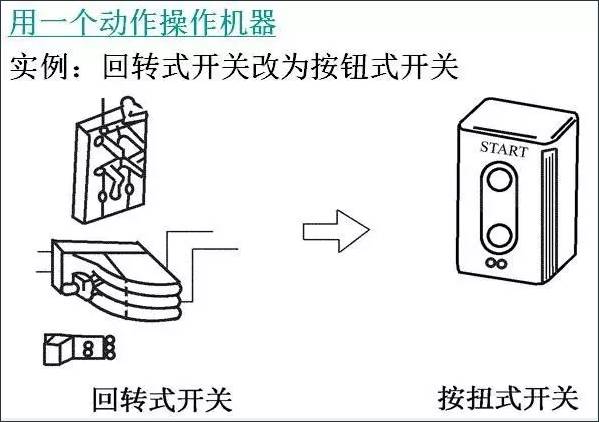 用一个动作操作机器

实例：回转式开关改为按钮式开关

START

回转式开关

按扭式开关