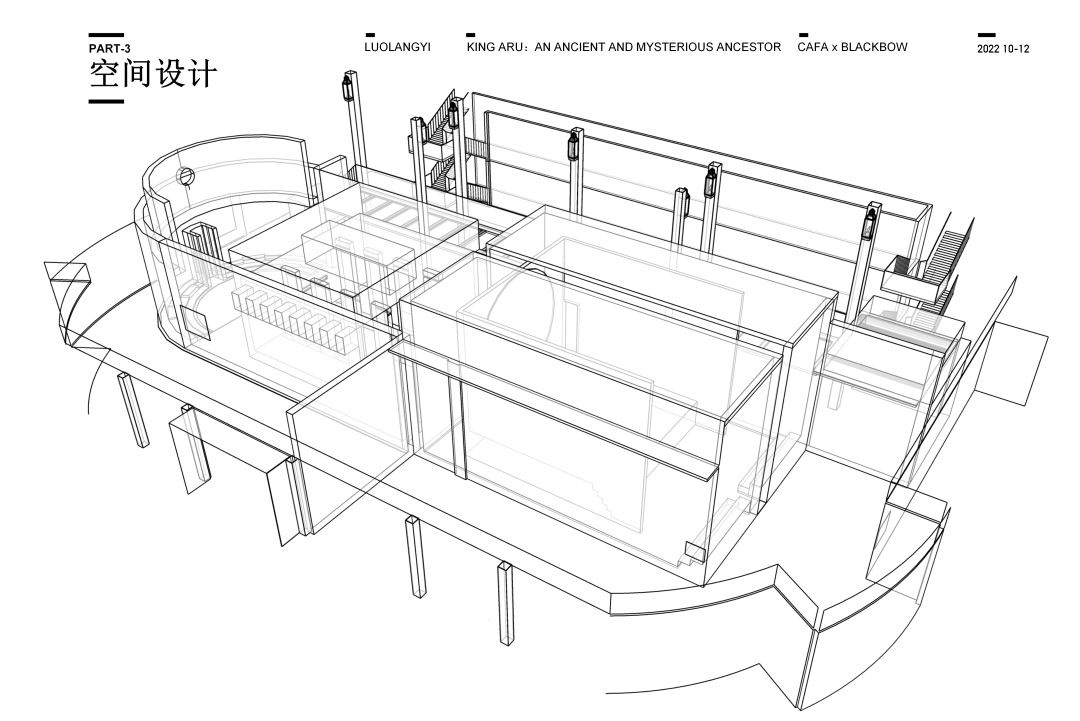 PART-3
空间设计

LUOLANGYI

KING ARU：AN ANCIENT AND MYSTERIOUS ANCESTOR

CAFA x BLACKBOW

2022 10-12