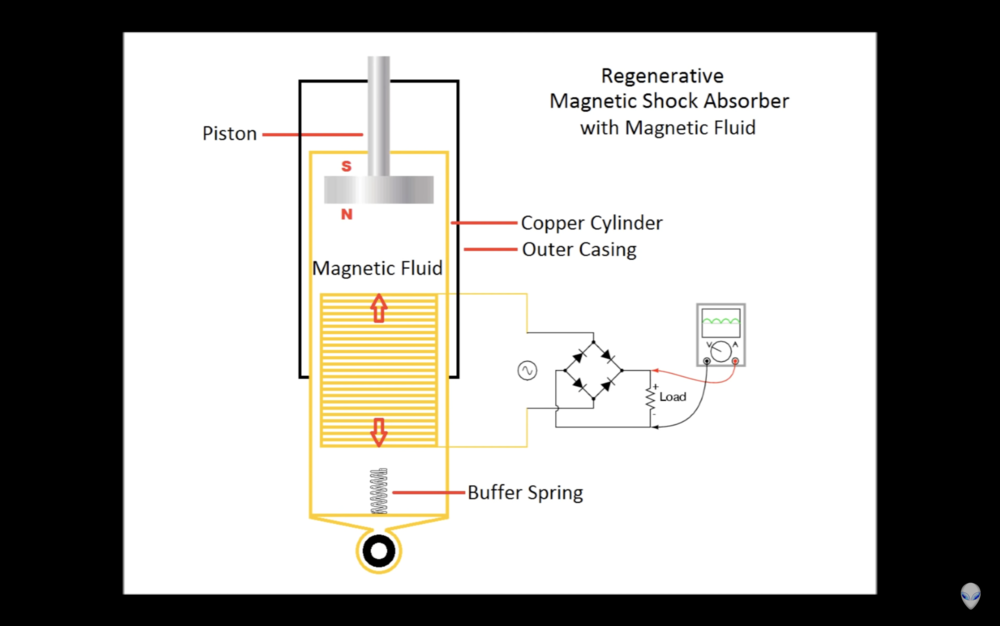 Regenerative
Magnetic Shock Absorber
with Magnetic Fluid

Piston

S

N

Copper Cylinder

Outer Casing

Magnetic Fluid

V A

+
Load
-

Buffer Spring