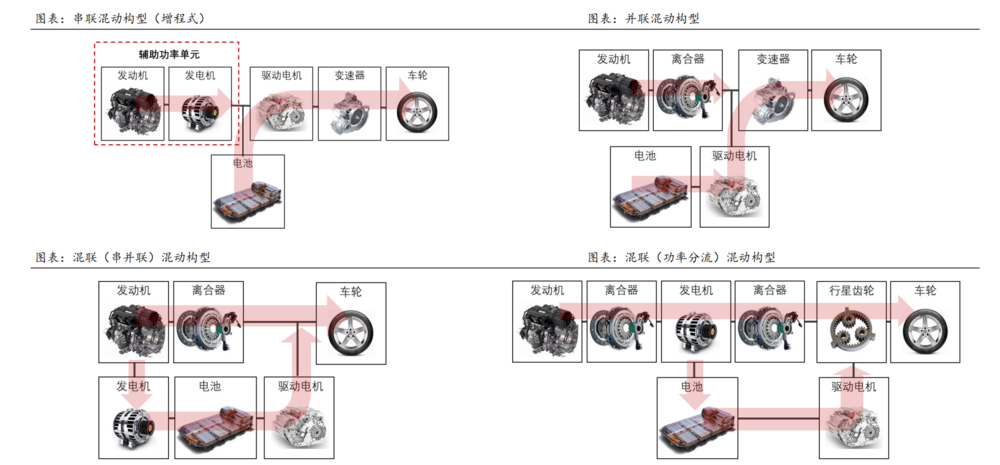 图表：串联混动构型（增程式）

辅助功率单元

发动机

发电机

驱动电机

变速器

车轮

电池

图表：并联混动构型

发动机

离合器

变速器

车轮

电池

驱动电机

图表：混联（串并联）混动构型

发动机

离合器

车轮

发电机

电池

驱动电机

图表：混联（功率分流）混动构型

发动机

离合器

发电机

离合器

行星齿轮

车轮

电池

驱动电机