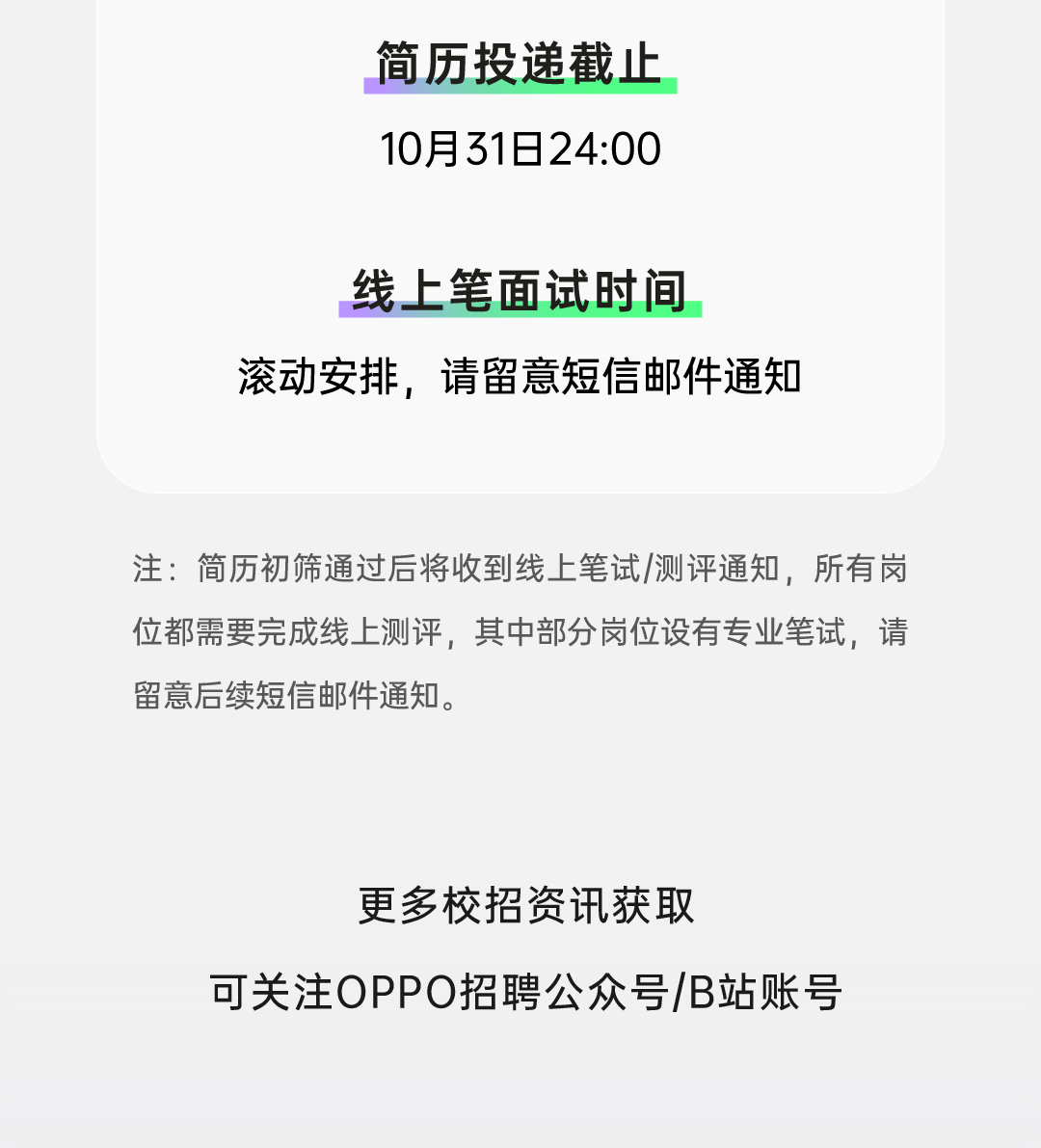 简历投递截止

10月31日24:00

线上笔面试时间

滚动安排，请留意短信邮件通知

注：简历初筛通过后将收到线上笔试/测评通知，所有岗位都需要完成线上测评，其中部分岗位设有专业笔试，请留意后续短信邮件通知。

更多校招资讯获取

可关注OPPO招聘公众号/B站账号