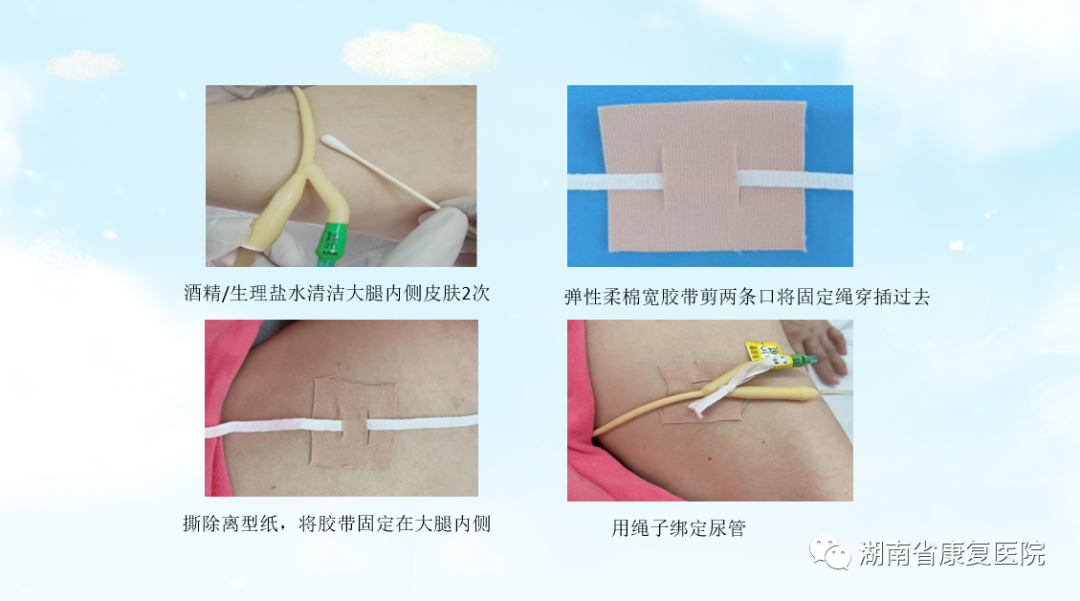 酒精/生理盐水清洁大腿内侧皮肤2次

弹性柔棉宽胶带剪两条口将固定绳穿插过去

撕除离型纸，将胶带固定在大腿内侧

用绳子绑定尿管

湖南省康复医院