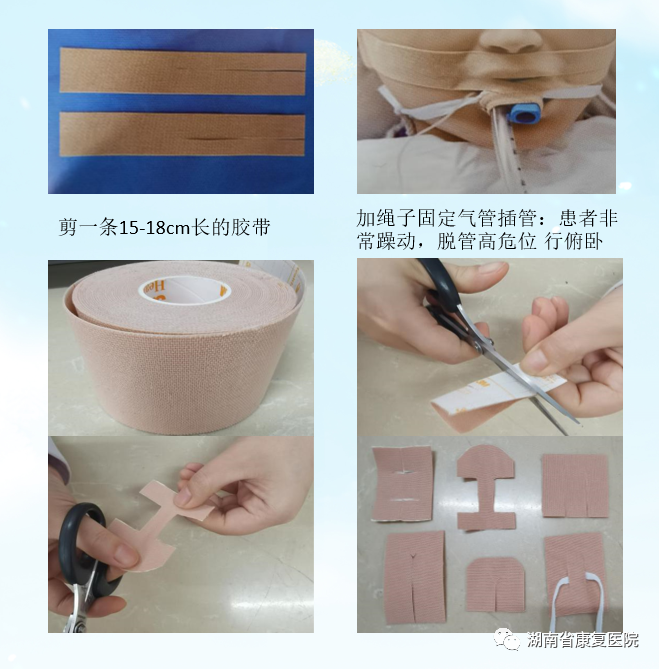 剪一条15-18cm长的胶带

加绳子固定气管插管：患者非常躁动，脱管高危位 行俯卧

湖南省康复医院