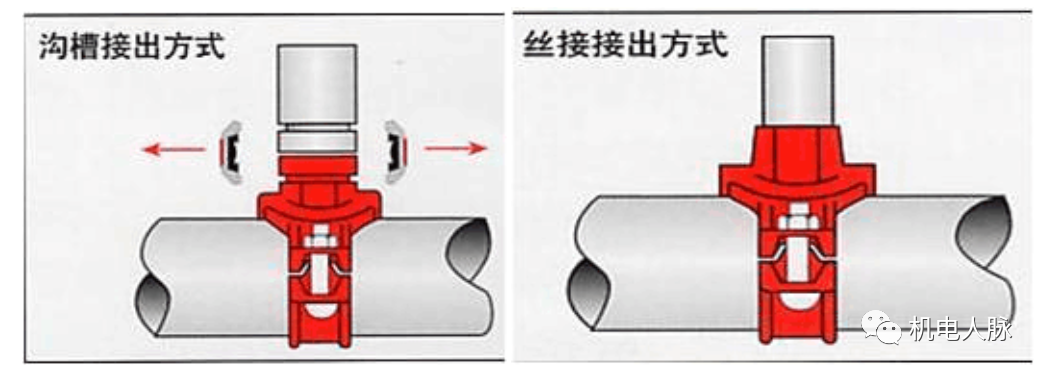 沟槽接出方式

丝接接出方式

机电人脉