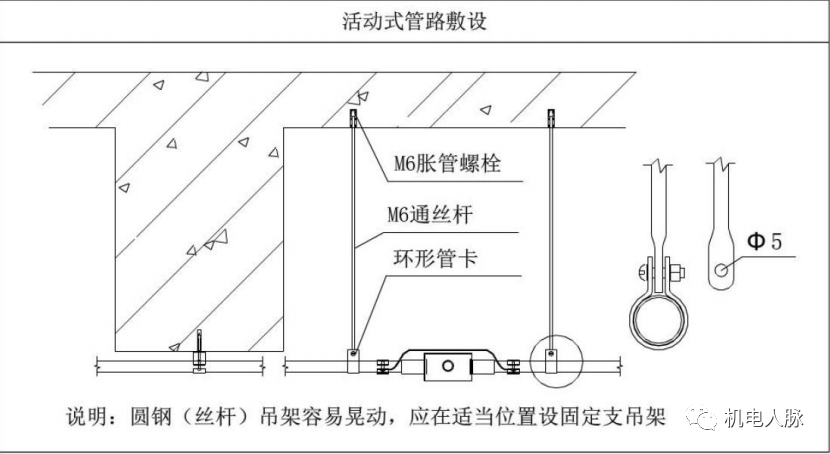 活动式管路敷设

M6胀管螺栓

M6通丝杆

环形管卡

Φ5

说明：圆钢（丝杆）吊架容易晃动，应在适当位置设固定支吊架

机电人脉