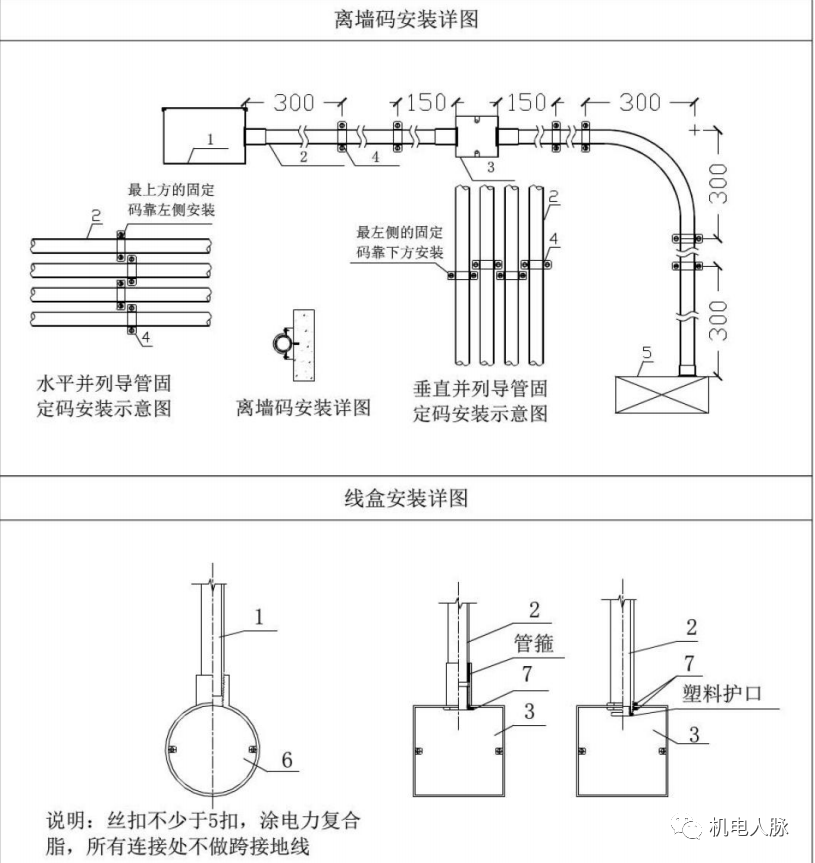 离墙码安装详图

300
150
150
300
1
2
4
3
300
300
5

最上方的固定码靠左侧安装
2
4
水平并列导管固定码安装示意图

离墙码安装详图

最左侧的固定码靠下方安装
2
4
垂直并列导管固定码安装示意图

线盒安装详图

1
6
说明：丝扣不少于5扣，涂电力复合脂，所有连接处不做跨接地线

2
管箍
7
3

2
7
塑料护口
3

机电人脉