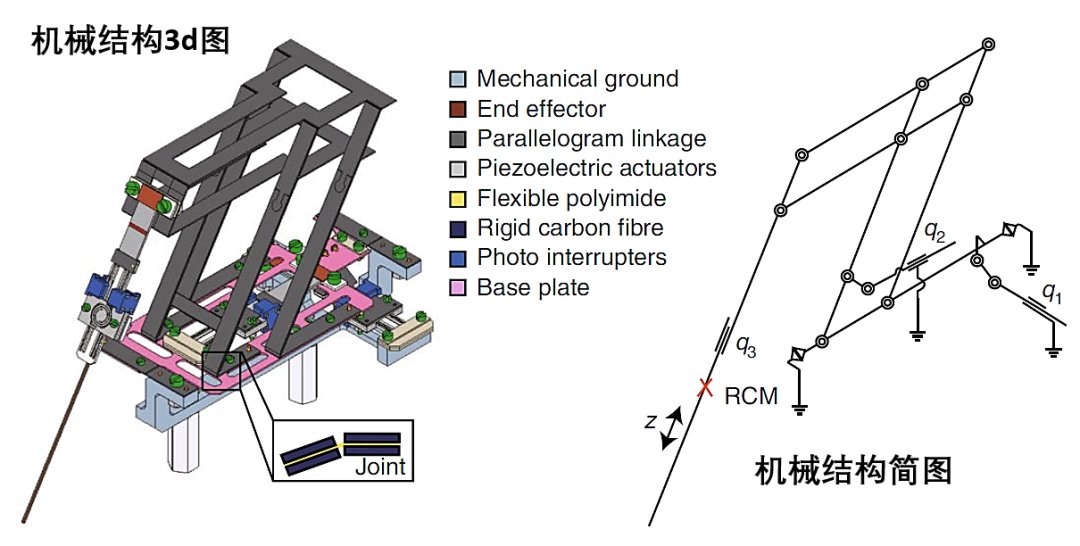 机械结构3d图

Mechanical ground
End effector
Parallelogram linkage
Piezoelectric actuators
Flexible polyimide
Rigid carbon fibre
Photo interrupters
Base plate

Joint

$q_2$
$q_1$
$q_3$
RCM
$z$

机械结构简图