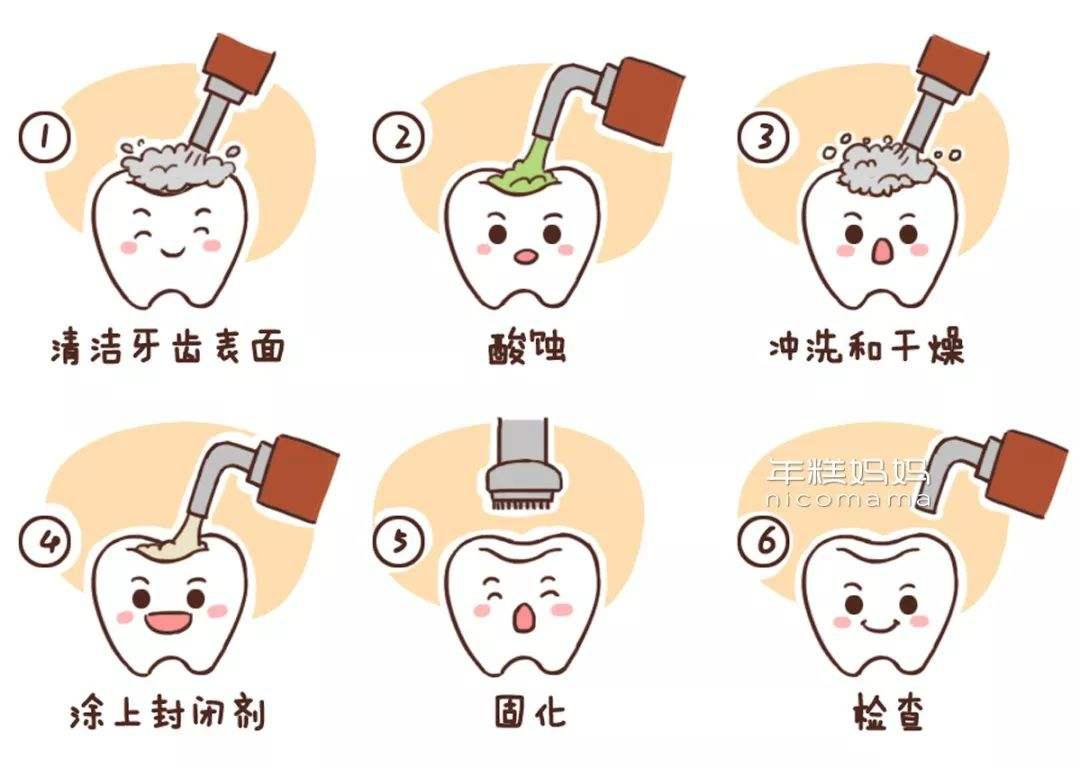 1
清洁牙齿表面

2
酸蚀

3
冲洗和干燥

4
涂上封闭剂

5
固化

年糕妈妈
nicomama

6
检查