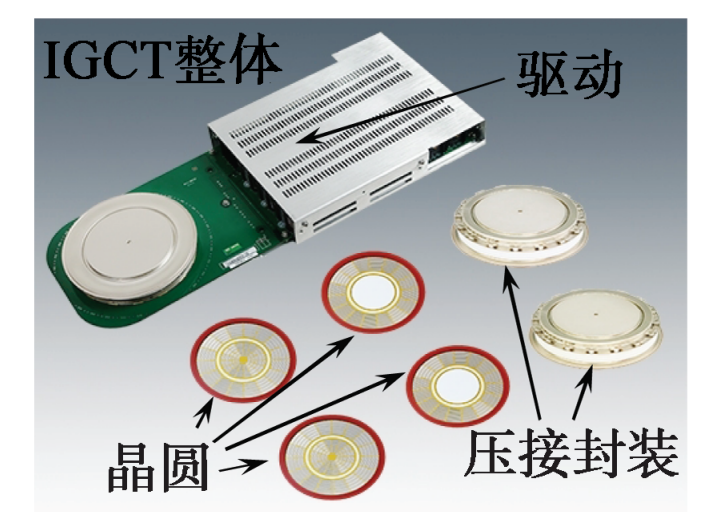 IGCT整体

驱动

晶圆

压接封装