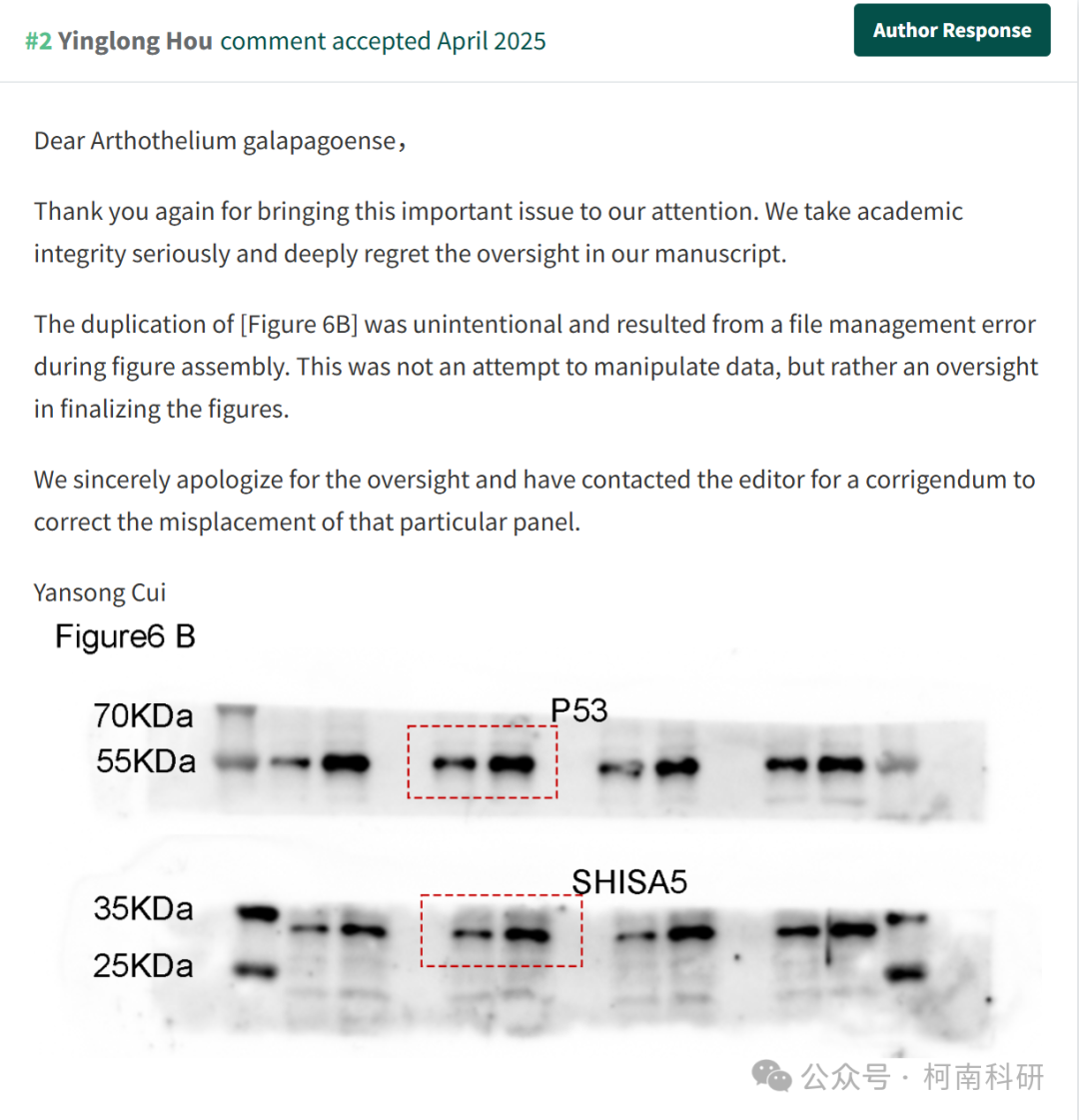 #2 Yinglong Hou comment accepted April 2025

Author Response

Dear Arthothelium galapagoense，

Thank you again for bringing this important issue to our attention. We take academic integrity seriously and deeply regret the oversight in our manuscript.

The duplication of [Figure 6B] was unintentional and resulted from a file management error during figure assembly. This was not an attempt to manipulate data, but rather an oversight in finalizing the figures.

We sincerely apologize for the oversight and have contacted the editor for a corrigendum to correct the misplacement of that particular panel.

Yansong Cui

Figure6 B

70KDa
55KDa
P53

35KDa
25KDa
SHISA5

公众号 · 柯南科研