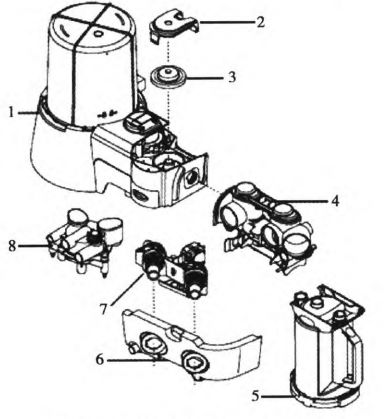 2
3
1
4
8
7
6
5