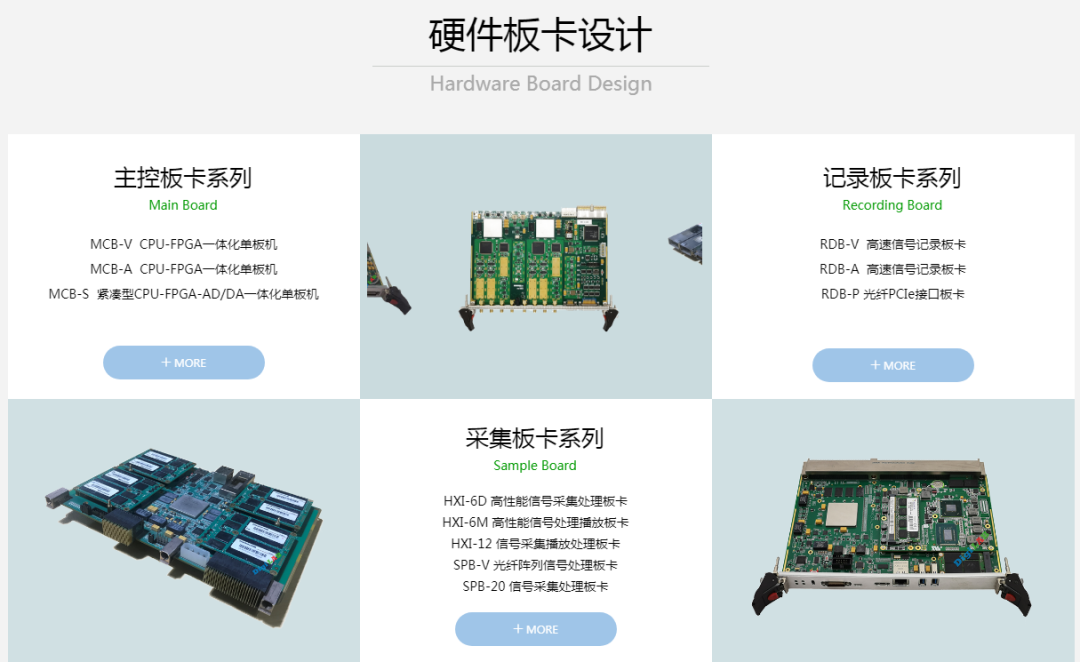 硬件板卡设计
Hardware Board Design

主控板卡系列
Main Board

MCB-V CPU-FPGA一体化单板机
MCB-A CPU-FPGA一体化单板机
MCB-S 紧凑型CPU-FPGA-AD/DA一体化单板机

+ MORE

记录板卡系列
Recording Board

RDB-V 高速信号记录板卡
RDB-A 高速信号记录板卡
RDB-P 光纤PCIe接口板卡

+ MORE

采集板卡系列
Sample Board

HXI-6D 高性能信号采集处理板卡
HXI-6M 高性能信号处理播放板卡
HXI-12 信号采集播放处理板卡
SPB-V 光纤阵列信号处理板卡
SPB-20 信号采集处理板卡

+ MORE